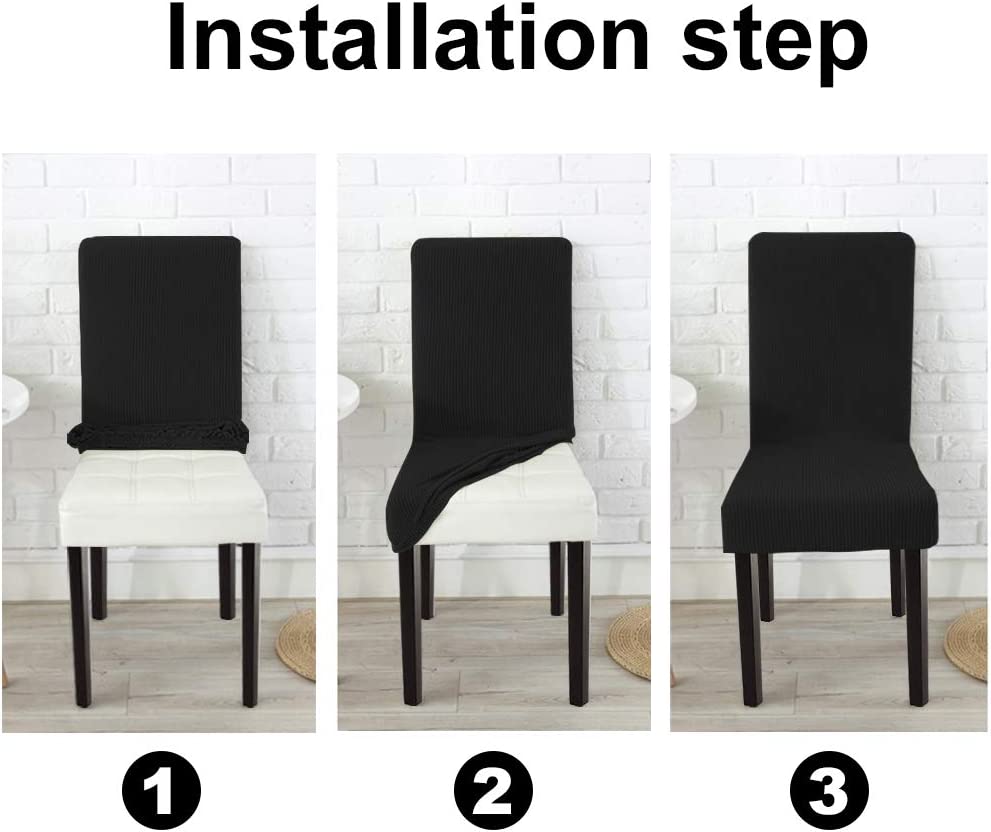 Installation step

1

2

3